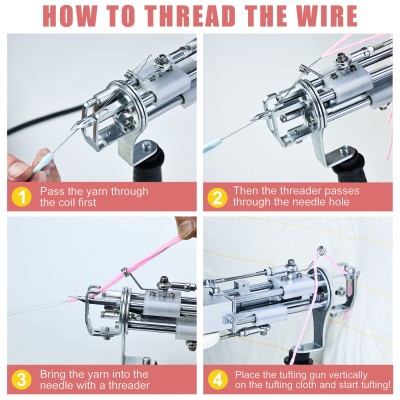 HOW TO THREAD THE WIRE

1 Pass the yarn through the coil first

2 Then the threader passes through the needle hole

3 Bring the yarn into the needle with a threader

4 Place the tufting gun vertically on the tufting cloth and start tufting!