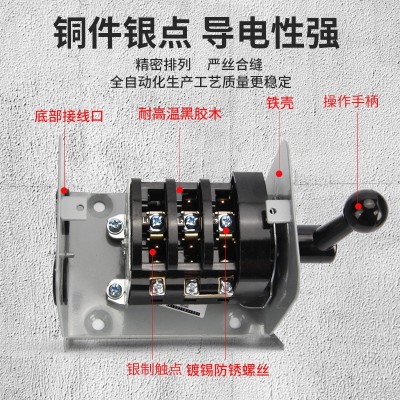 铜件银点 导电性强

精密排列 严丝合缝
全自动化生产工艺质量更稳定

底部接线口

耐高温黑胶木

铁壳

操作手柄

银制触点

镀锡防锈螺丝