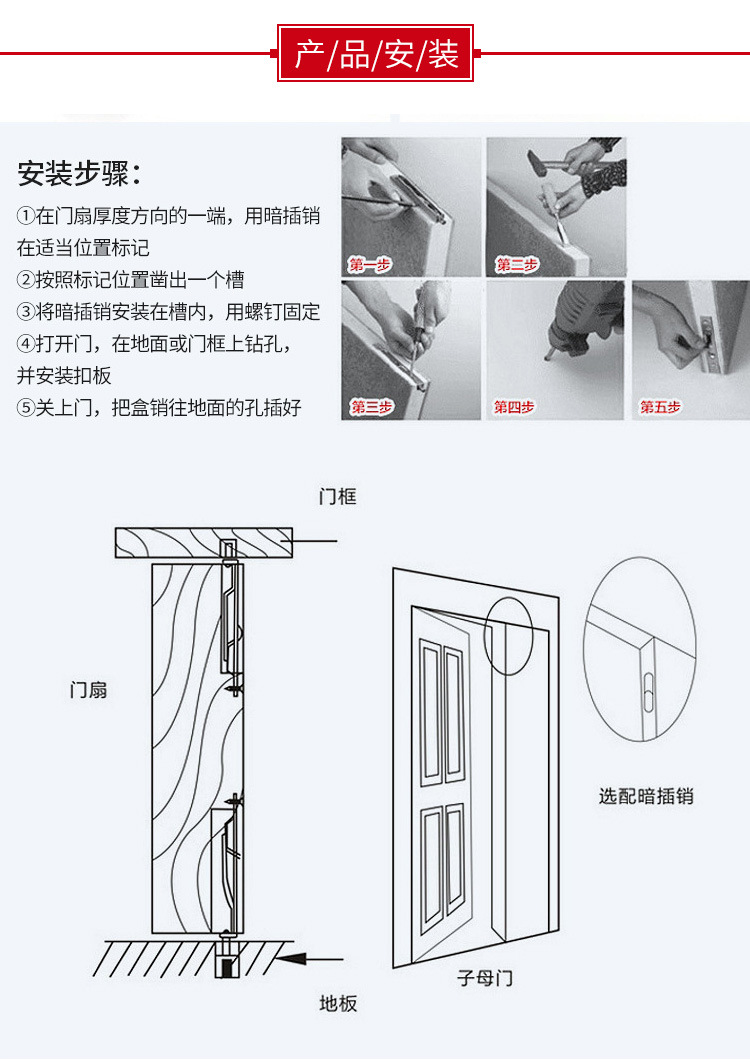 产/品/安/装

安装步骤：

①在门扇厚度方向的一端，用暗插销在适当位置标记

②按照标记位置凿出一个槽

③将暗插销安装在槽内，用螺钉固定

④打开门，在地面或门框上钻孔，并安装扣板

⑤关上门，把盒销往地面的孔插好

第一步

第二步

第三步

第四步

第五步

门框

门扇

地板

子母门

选配暗插销