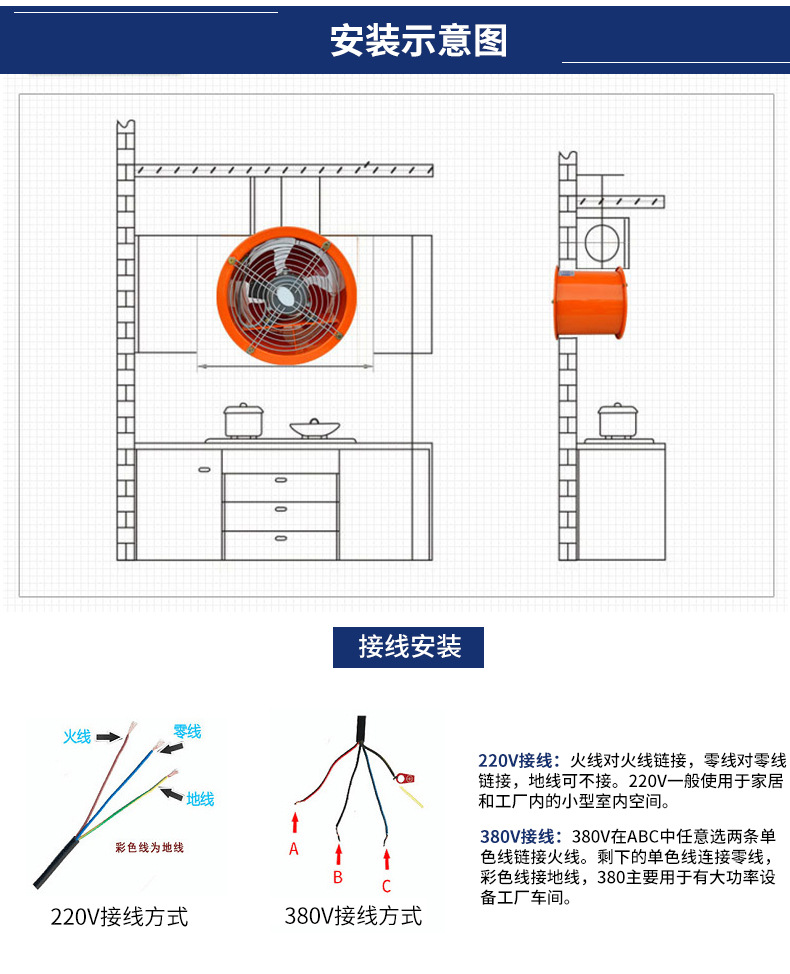 安装示意图

接线安装

火线
零线
地线
彩色线为地线
220V接线方式

A
B
C
380V接线方式

220V接线：火线对火线链接，零线对零线链接，地线可不接。220V一般使用于家居和工厂内的小型室内空间。

380V接线：380V在ABC中任意选两条单色线链接火线。剩下的单色线连接零线，彩色线接地线，380主要用于有大功率设备工厂车间。