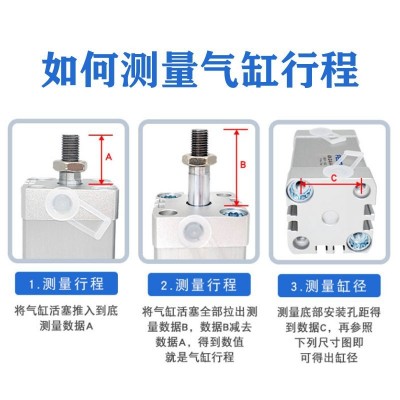 如何测量气缸行程

A

B

C

1.测量行程

将气缸活塞推入到底测量数据A

2.测量行程

将气缸活塞全部拉出测量数据B，数据B减去数据A，得到数值就是气缸行程

3.测量缸径

测量底部安装孔距得到数据C，再参照下列尺寸图即可得出缸径