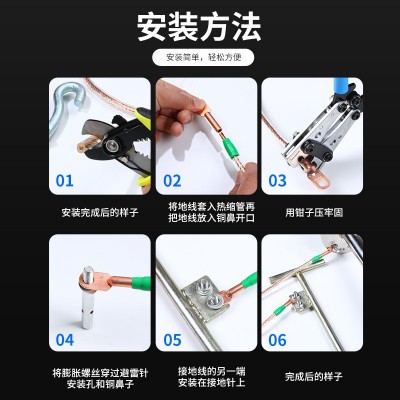 安装方法

安装简单，轻松方便

01

安装完成后的样子

02

将地线套入热缩管再把地线放入铜鼻开口

03

用钳子压牢固

04

将膨胀螺丝穿过避雷针安装孔和铜鼻子

05

接地线的另一端安装在接地针上

06

完成后的样子